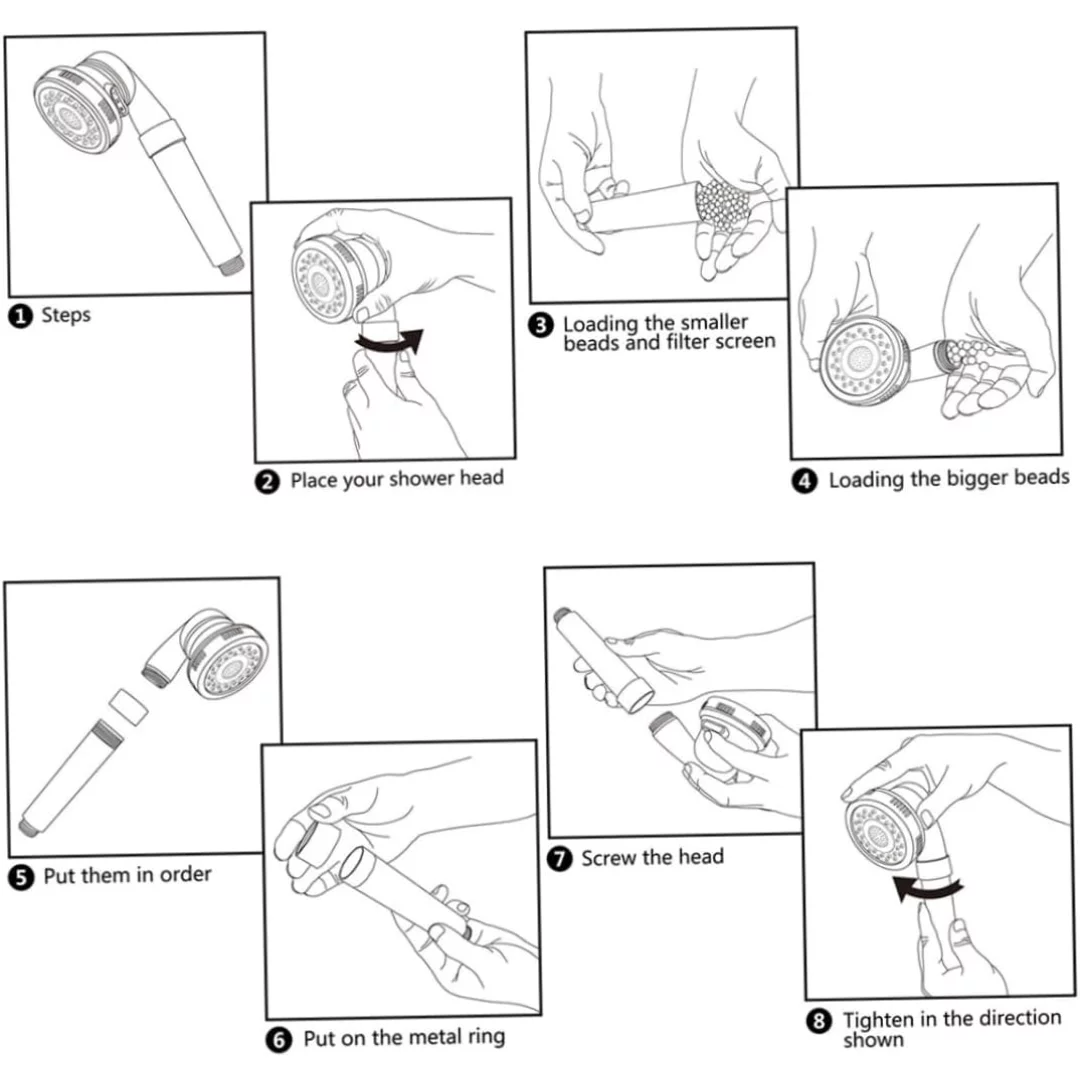 1 Steps

2 Place your shower head

3 Loading the smaller beads and filter screen

4 Loading the bigger beads

5 Put them in order

6 Put on the metal ring

7 Screw the head

8 Tighten in the direction shown